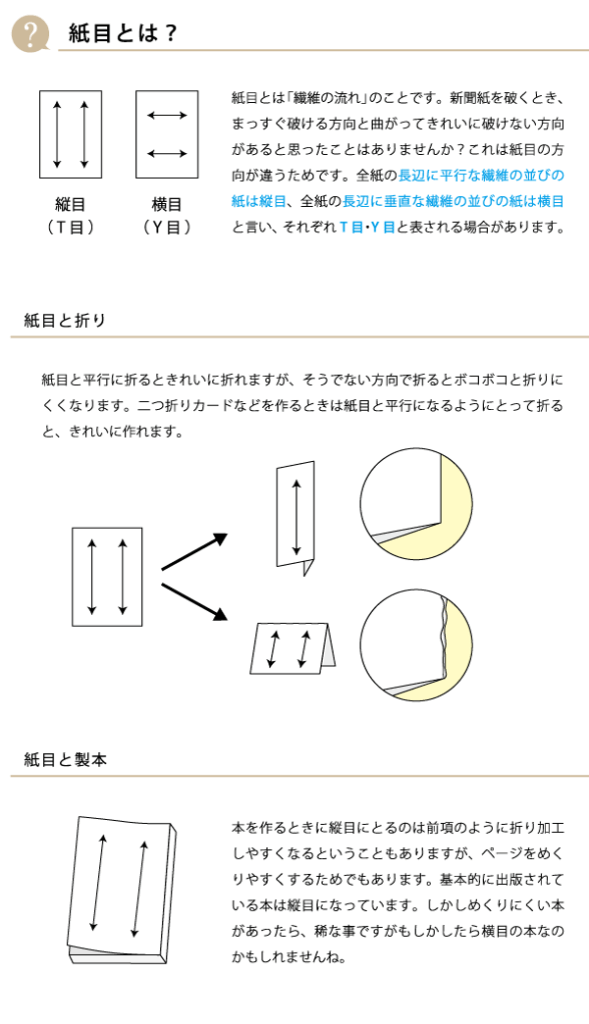 ?

紙目とは？

縦目
（T目）

横目
（Y目）

紙目とは「繊維の流れ」のことです。新聞紙を破くとき、まっすぐ破ける方向と曲がってきれいに破けない方向があると思ったことはありませんか？これは紙目の方向が違うためです。全紙の長辺に平行な繊維の並びの紙は縦目、全紙の長辺に垂直な繊維の並びの紙は横目と言い、それぞれT目・Y目と表される場合があります。

紙目と折り

紙目と平行に折るときれいに折れますが、そうでない方向で折るとボコボコと折りにくくなります。二つ折りカードなどを作るときは紙目と平行になるようにとって折ると、きれいに作れます。

紙目と製本

本を作るときに縦目にとるのは前項のように折り加工しやすくなるということもありますが、ページをめくりやすくするためでもあります。基本的に出版されている本は縦目になっています。しかしめくりにくい本があったら、稀な事ですがもしかしたら横目の本なのかもしれませんね。